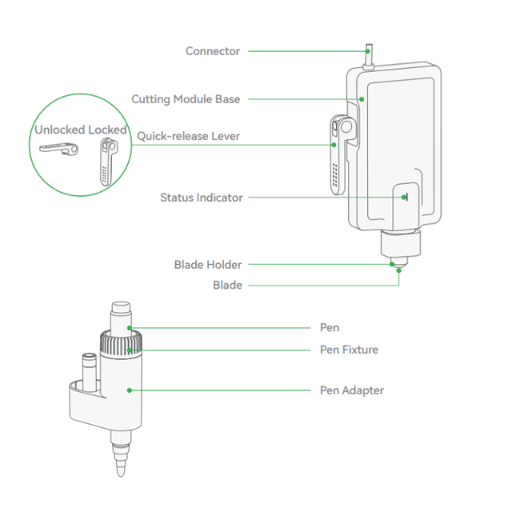 Connector

Cutting Module Base

Unlocked Locked

Quick-release Lever

Status Indicator

Blade Holder

Blade

Pen

Pen Fixture

Pen Adapter